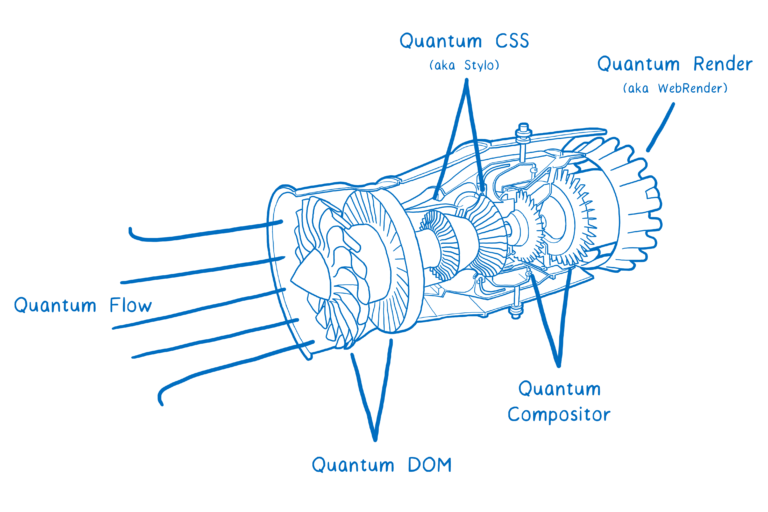 Quantum CSS
(aka Stylo)

Quantum Render
(aka WebRender)

Quantum Flow

Quantum Compositor

Quantum DOM